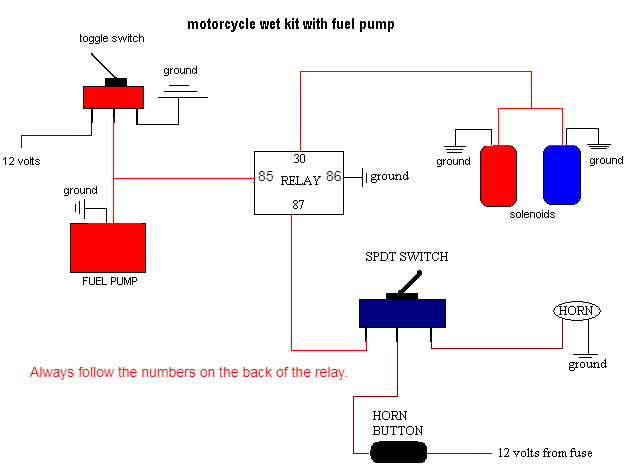 motorcycle wet kit with fuel pump

toggle switch

ground

12 volts

ground

FUEL PUMP

30
85 RELAY 86
87

ground

ground

ground

solenoids

SPDT SWITCH

HORN

ground

Always follow the numbers on the back of the relay.

HORN BUTTON

12 volts from fuse