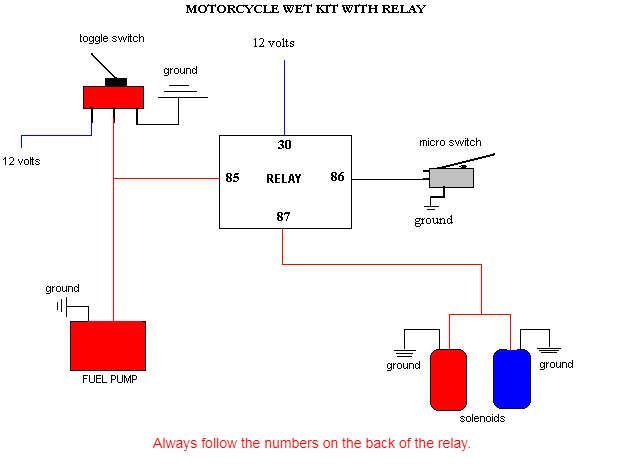 MOTORCYCLE WET KIT WITH RELAY

toggle switch

ground

12 volts

12 volts

30

85

RELAY

86

87

micro switch

ground

ground

FUEL PUMP

ground

ground

solenoids

Always follow the numbers on the back of the relay.