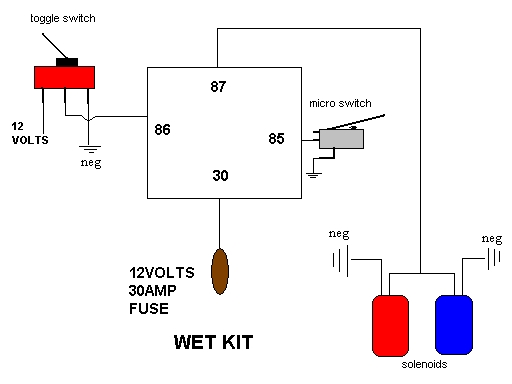 toggle switch

12
VOLTS

neg

87

86

85

30

micro switch

neg

neg

12VOLTS
30AMP
FUSE

WET KIT

solenoids